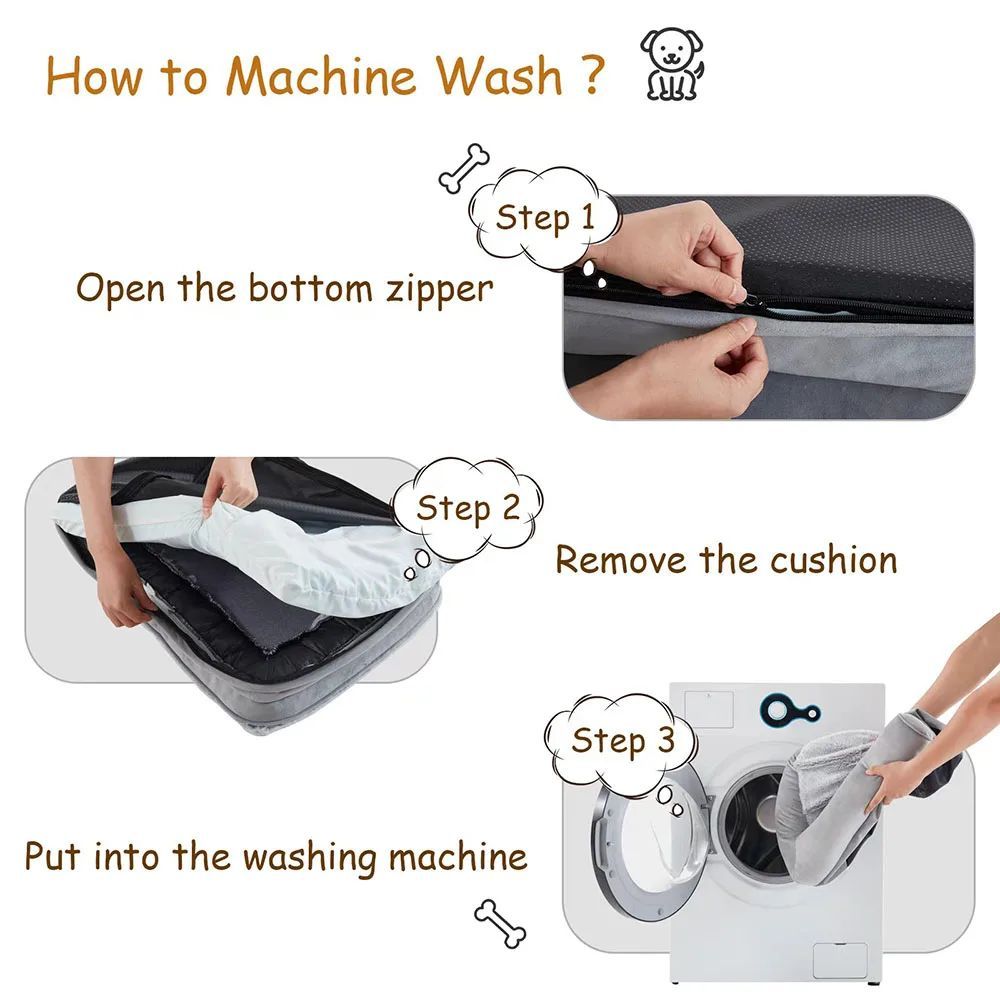 How to Machine Wash ?

Step 1

Open the bottom zipper

Step 2

Remove the cushion

Step 3

Put into the washing machine